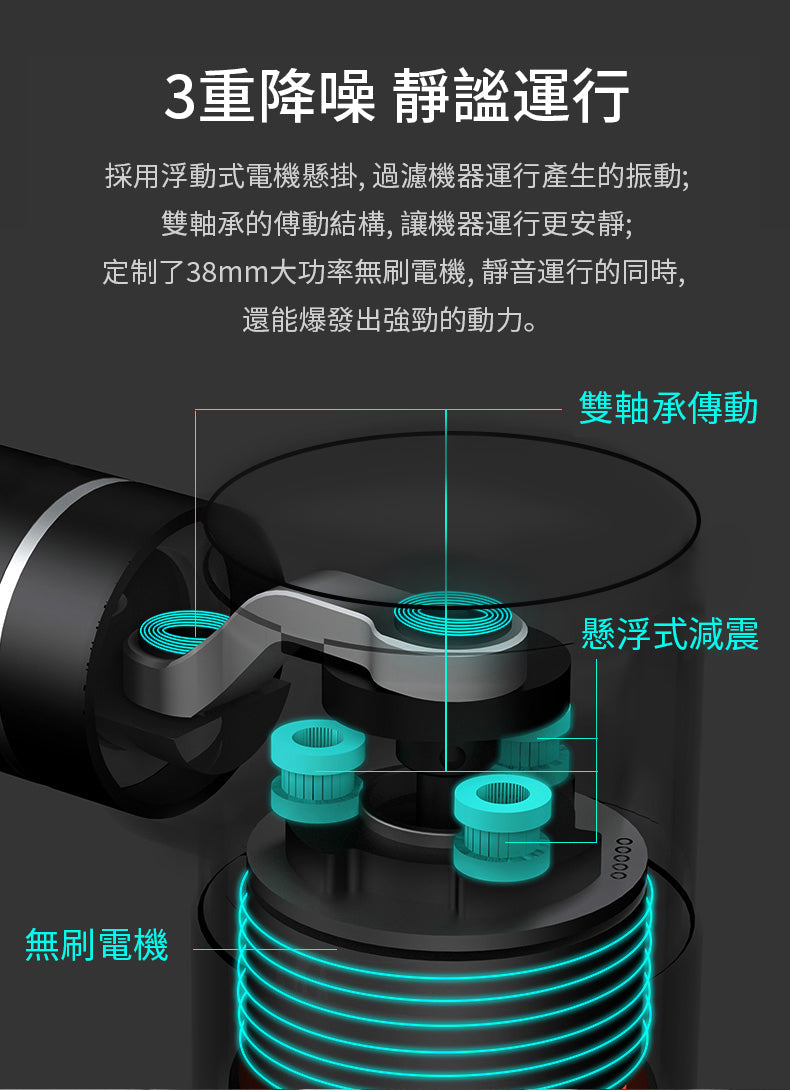 3重降噪 靜謐運行

採用浮動式電機懸掛, 過濾機器運行產生的振動;
雙軸承的傳動結構, 讓機器運行更安靜;
定制了38mm大功率無刷電機, 靜音運行的同時,
還能爆發出強勁的動力。

雙軸承傳動

懸浮式減震

無刷電機